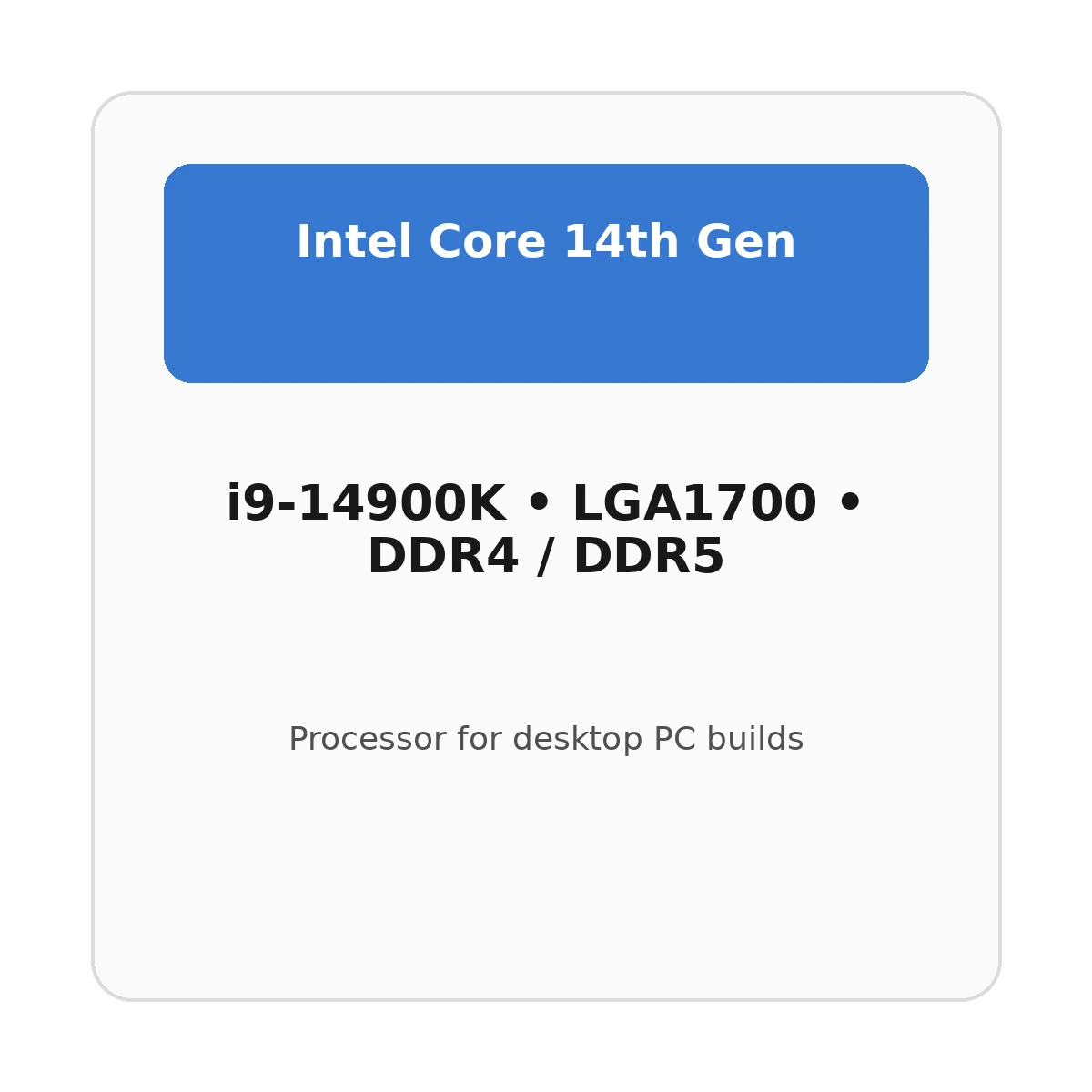 Intel Core 14th Gen

i9-14900K • LGA1700 • DDR4 / DDR5

Processor for desktop PC builds