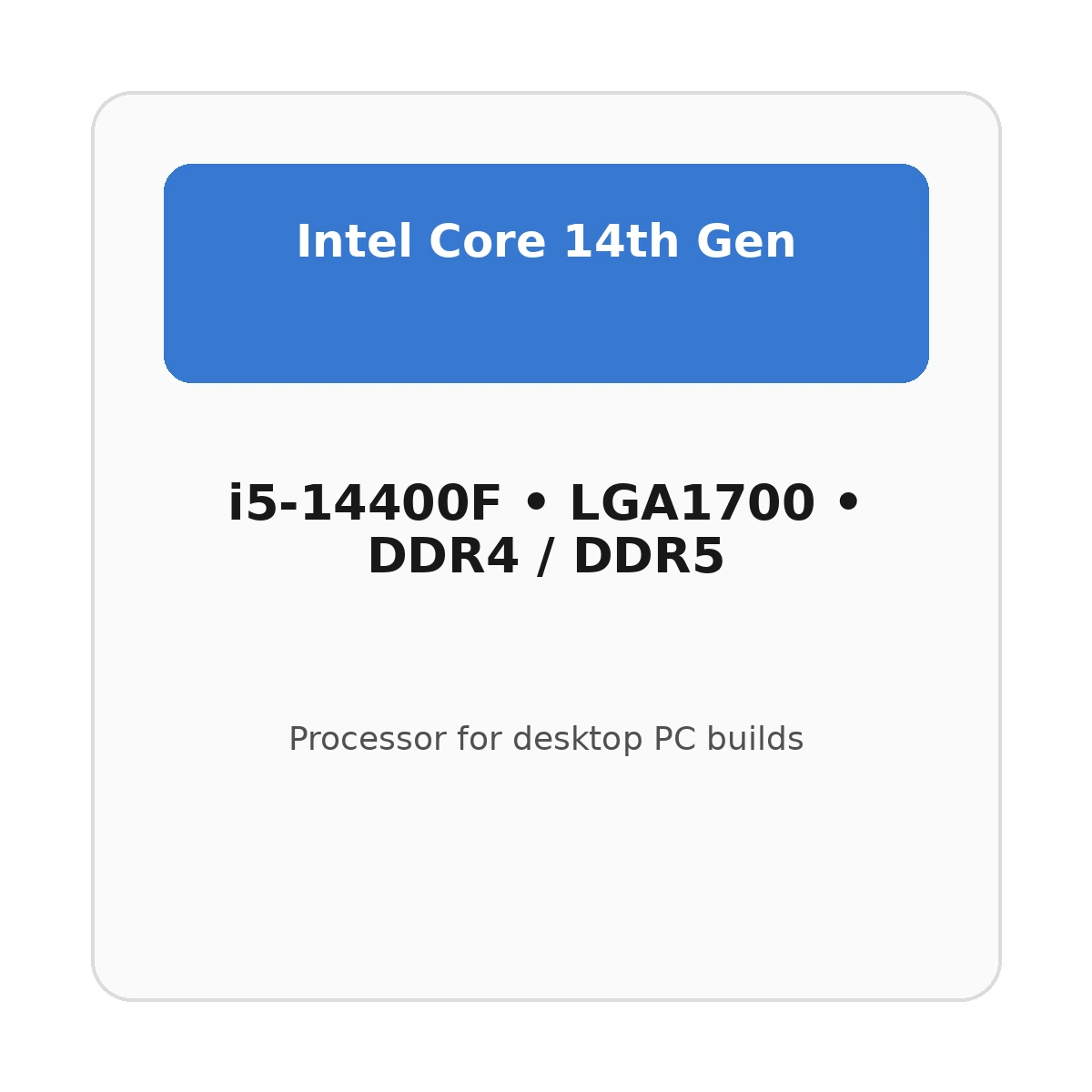 Intel Core 14th Gen

i5-14400F • LGA1700 • DDR4 / DDR5

Processor for desktop PC builds